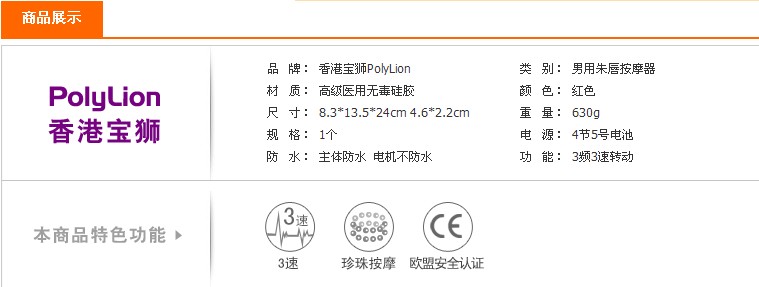 商品展示

PolyLion
香港宝狮

品 牌：香港宝狮PolyLion
材 质：高级医用无毒硅胶
尺 寸：8.3*13.5*24cm 4.6*2.2cm
规 格：1个
防 水：主体防水 电机不防水

类 别：男用朱唇按摩器
颜 色：红色
重 量：630g
电 源：4节5号电池
功 能：3频3速转动

本商品特色功能

3速
3速

珍珠按摩

CE
欧盟安全认证